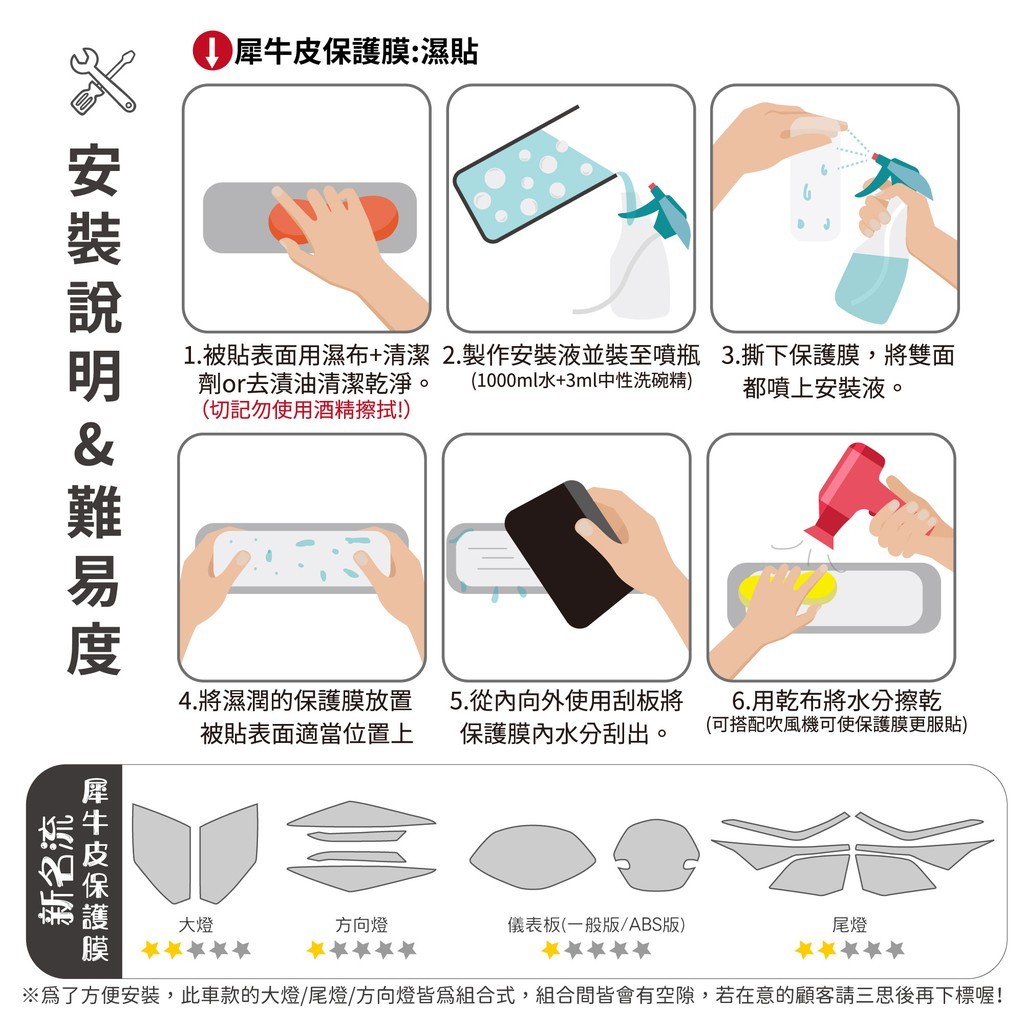 安裝說明&難易度

犀牛皮保護膜:濕貼

1.被貼表面用濕布+清潔劑or去漬油清潔乾淨。
(切記勿使用酒精擦拭!)

2.製作安裝液並裝至噴瓶
(1000ml水+3ml中性洗碗精)

3.撕下保護膜，將雙面都噴上安裝液。

4.將濕潤的保護膜放置被貼表面適當位置上

5.從內向外使用刮板將保護膜內水分刮出。

6.用乾布將水分擦乾
(可搭配吹風機可使保護膜更服貼)

新名流 犀牛皮保護膜

大燈
★★★★★

方向燈
★★★★★

儀表板(一般版/ABS版)
★★★★★

尾燈
★★★★★

※爲了方便安裝，此車款的大燈/尾燈/方向燈皆爲組合式，組合間皆會有空隙，若在意的顧客請三思後再下標喔!