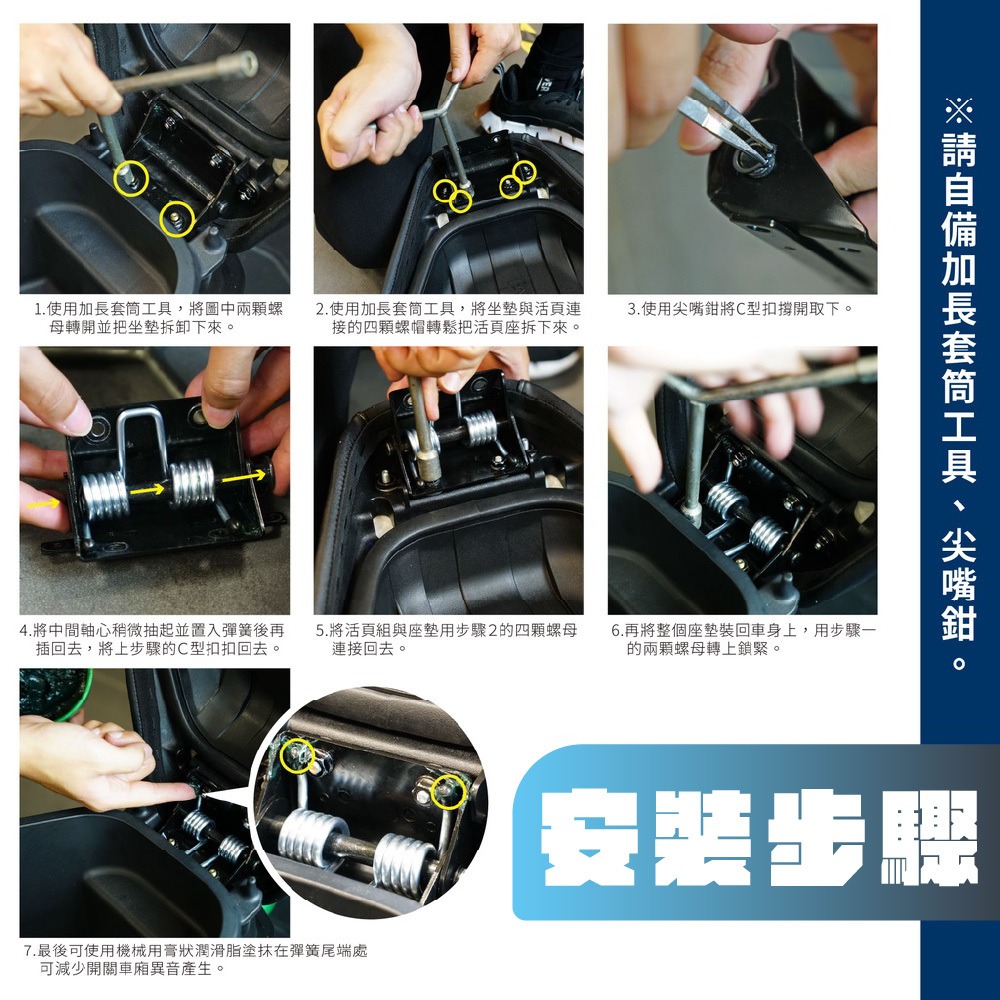 1.使用加長套筒工具，將圖中兩顆螺母轉開並把坐墊拆卸下來。

2.使用加長套筒工具，將坐墊與活頁連接的四顆螺帽轉鬆把活頁座拆下來。

3.使用尖嘴鉗將C型扣撐開取下。

4.將中間軸心稍微抽起並置入彈簧後再插回去，將上步驟的C型扣扣回去。

5.將活頁組與座墊用步驟2的四顆螺母連接回去。

6.再將整個座墊裝回車身上，用步驟一的兩顆螺母轉上鎖緊。

7.最後可使用機械用膏狀潤滑脂塗抹在彈簧尾端處可減少開關車廂異音產生。

安裝步驟

※請自備加長套筒工具、尖嘴鉗。