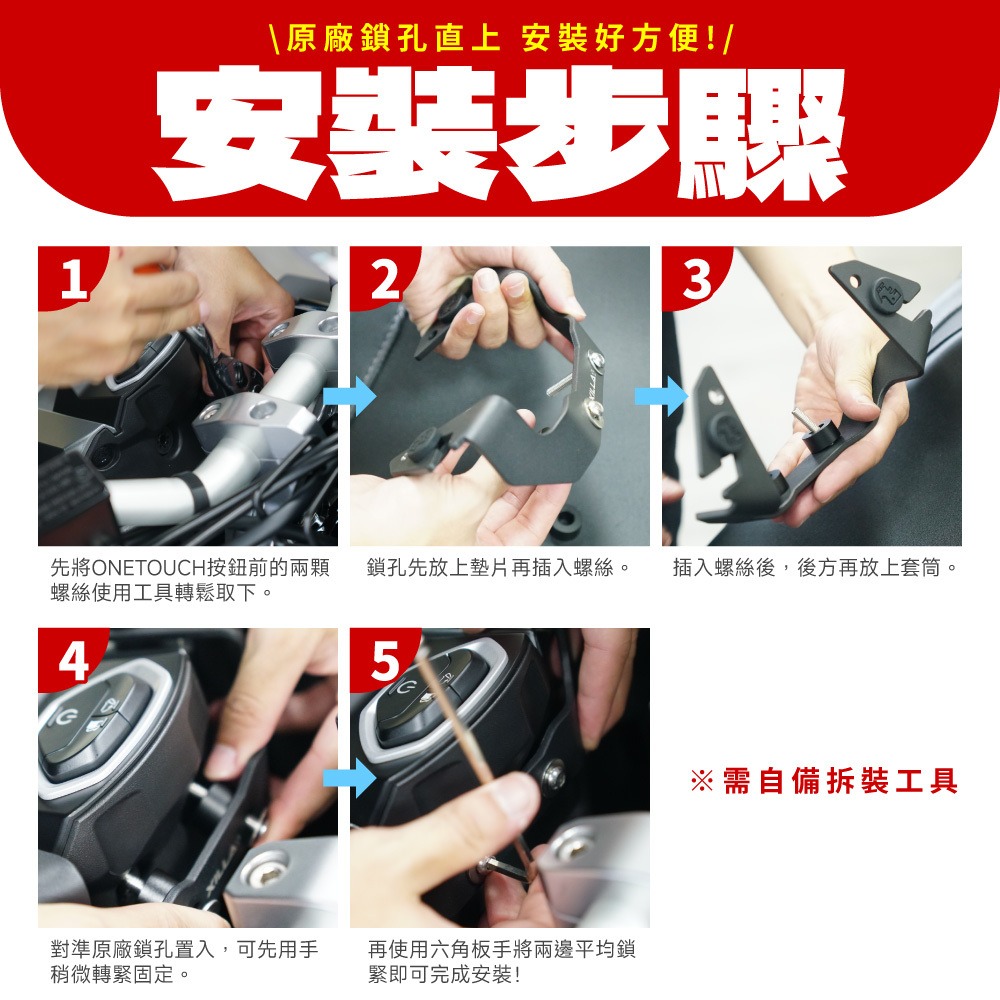 \原廠鎖孔直上 安裝好方便!/

安裝步驟

1

先將ONETOUCH按鈕前的兩顆螺絲使用工具轉鬆取下。

2

鎖孔先放上墊片再插入螺絲。

3

插入螺絲後，後方再放上套筒。

4

對準原廠鎖孔置入，可先用手稍微轉緊固定。

5

再使用六角板手將兩邊平均鎖緊即可完成安裝!

※需自備拆裝工具