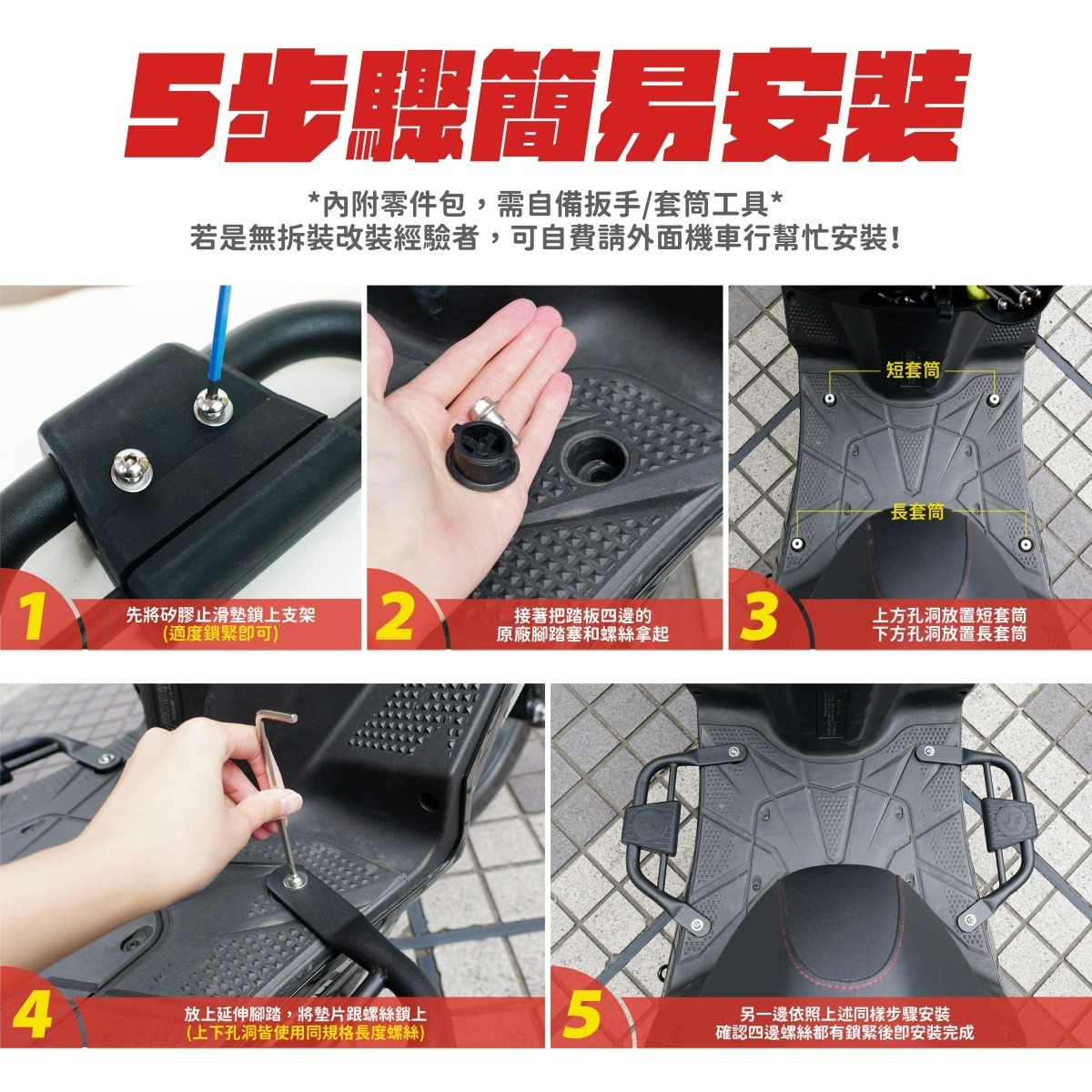 5步驟簡易安裝

*內附零件包，需自備扳手/套筒工具*
若是無拆裝改裝經驗者，可自費請外面機車行幫忙安裝！

1
先將矽膠止滑墊鎖上支架
(適度鎖緊即可)

2
接著把踏板四邊的
原廠腳踏塞和螺絲拿起

短套筒
長套筒

3
上方孔洞放置短套筒
下方孔洞放置長套筒

4
放上延伸腳踏，將墊片跟螺絲鎖上
(上下孔洞皆使用同規格長度螺絲)

5
另一邊依照上述同樣步驟安裝
確認四邊螺絲都有鎖緊後即安裝完成