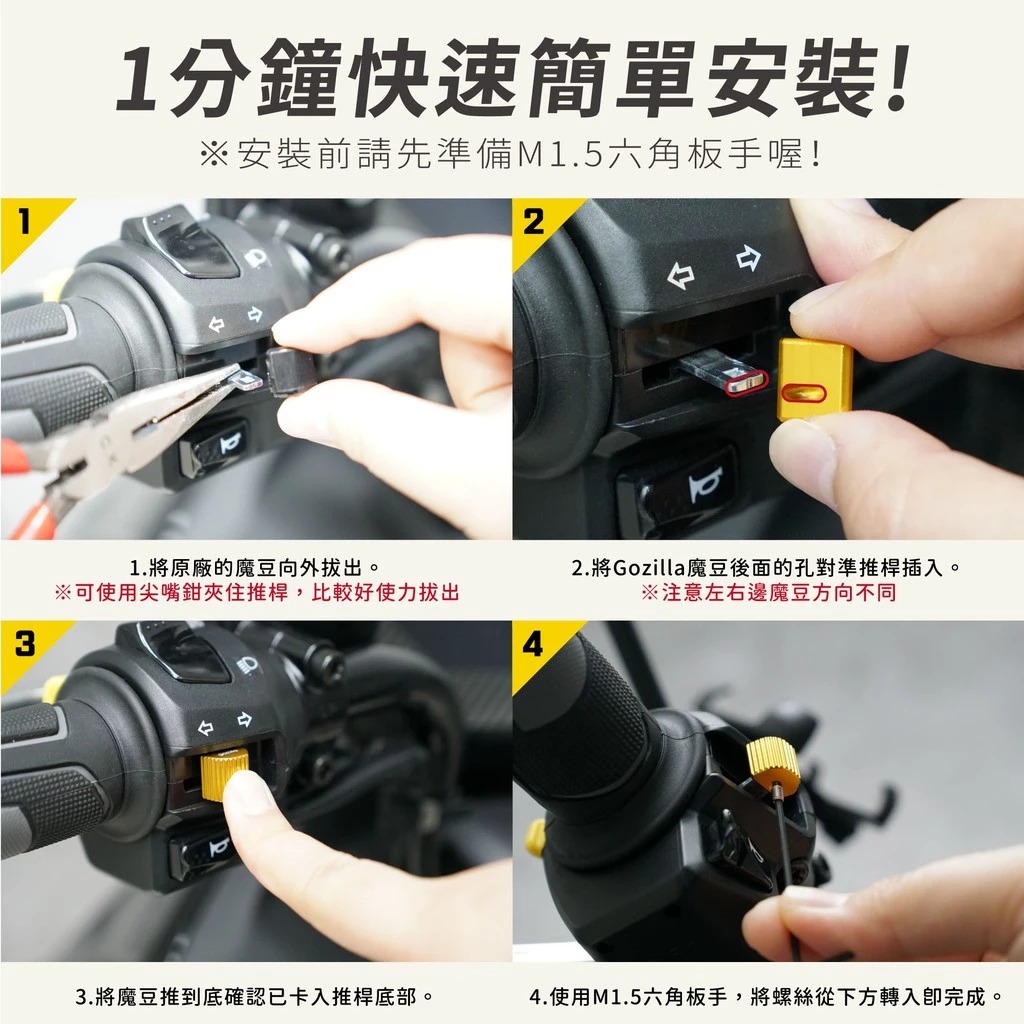 1分鐘快速簡單安裝!

※安裝前請先準備M1.5六角板手喔!

1

1.將原廠的魔豆向外拔出。
※可使用尖嘴鉗夾住推桿,比較好使力拔出

2

2.將Gozilla魔豆後面的孔對準推桿插入。
※注意左右邊魔豆方向不同

3

3.將魔豆推到底確認已卡入推桿底部。

4

4.使用M1.5六角板手,將螺絲從下方轉入即完成。