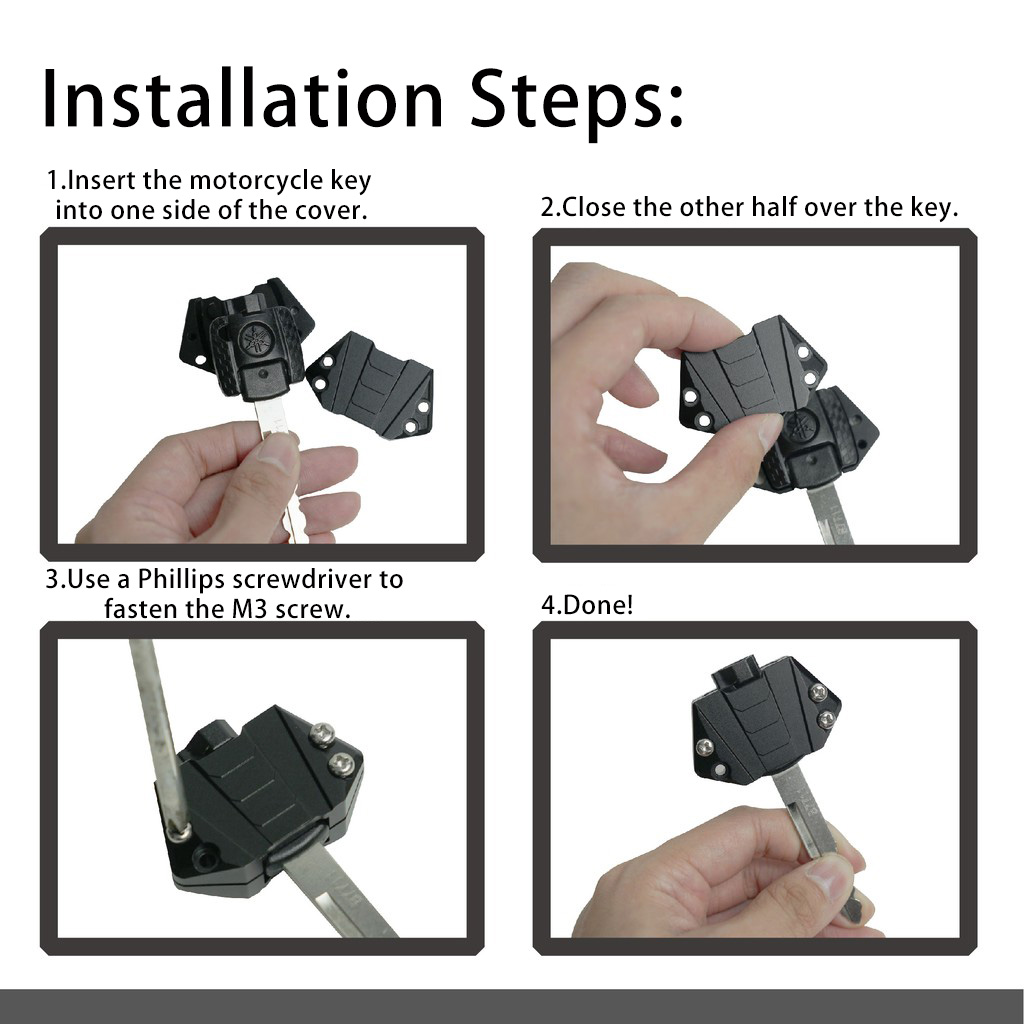 Installation Steps:

1.Insert the motorcycle key into one side of the cover.

2.Close the other half over the key.

3.Use a Phillips screwdriver to fasten the M3 screw.

4.Done!