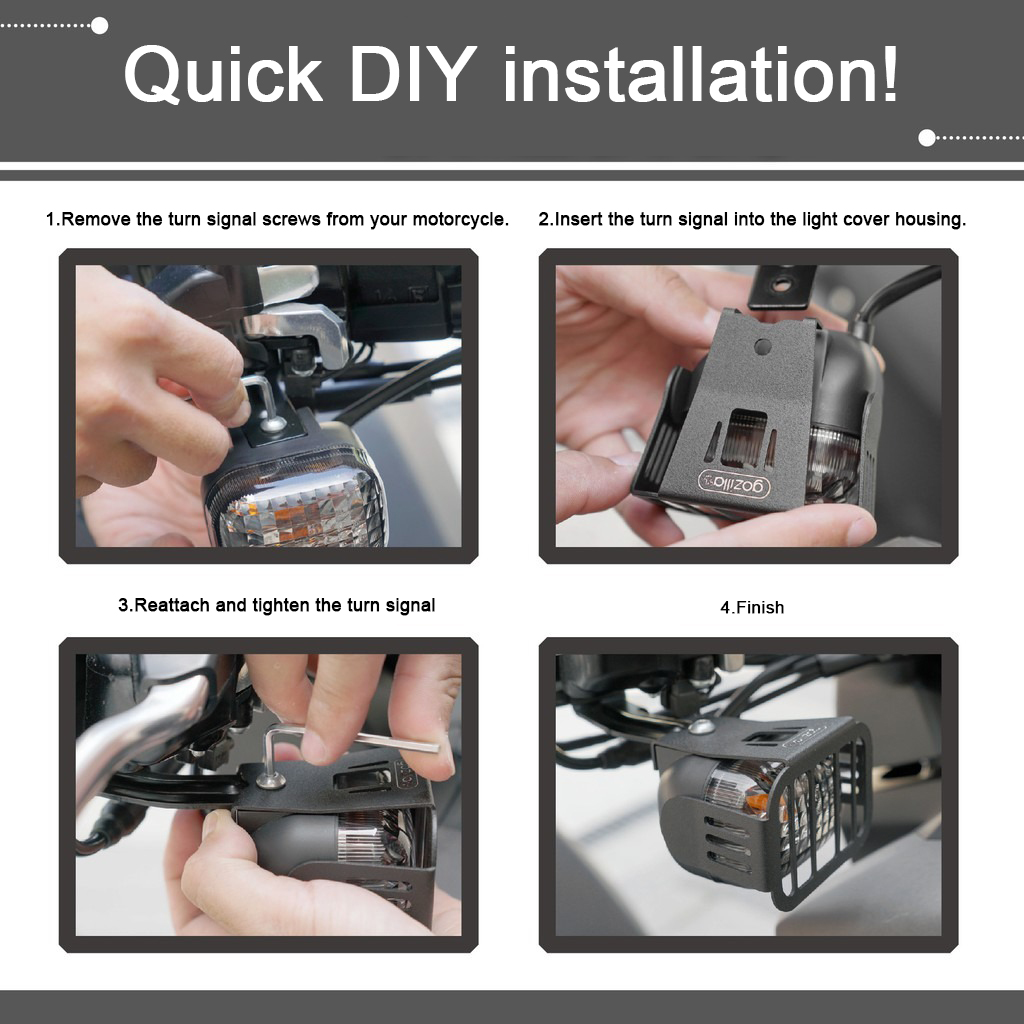 Quick DIY installation!

1.Remove the turn signal screws from your motorcycle.

2.Insert the turn signal into the light cover housing.

gozilla

3.Reattach and tighten the turn signal

4.Finish