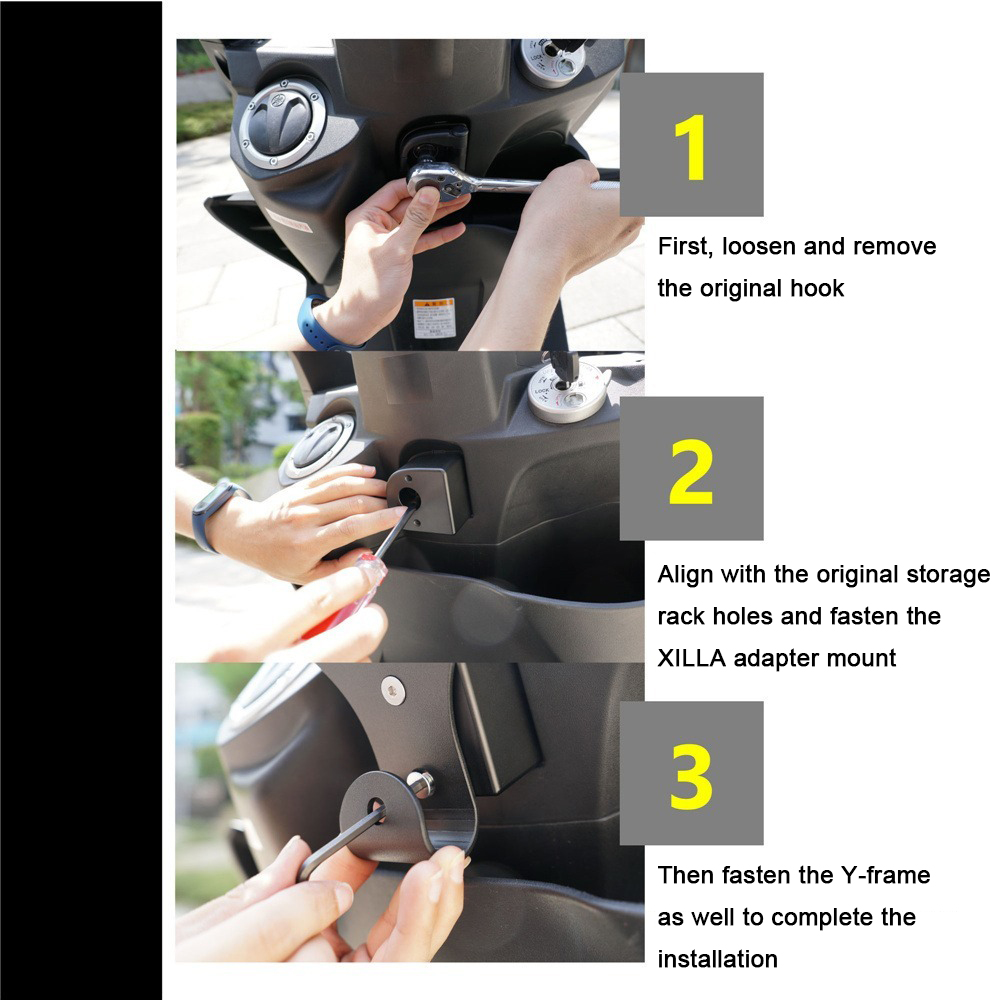 1

First, loosen and remove the original hook

2

Align with the original storage rack holes and fasten the XILLA adapter mount

3

Then fasten the Y-frame as well to complete the installation