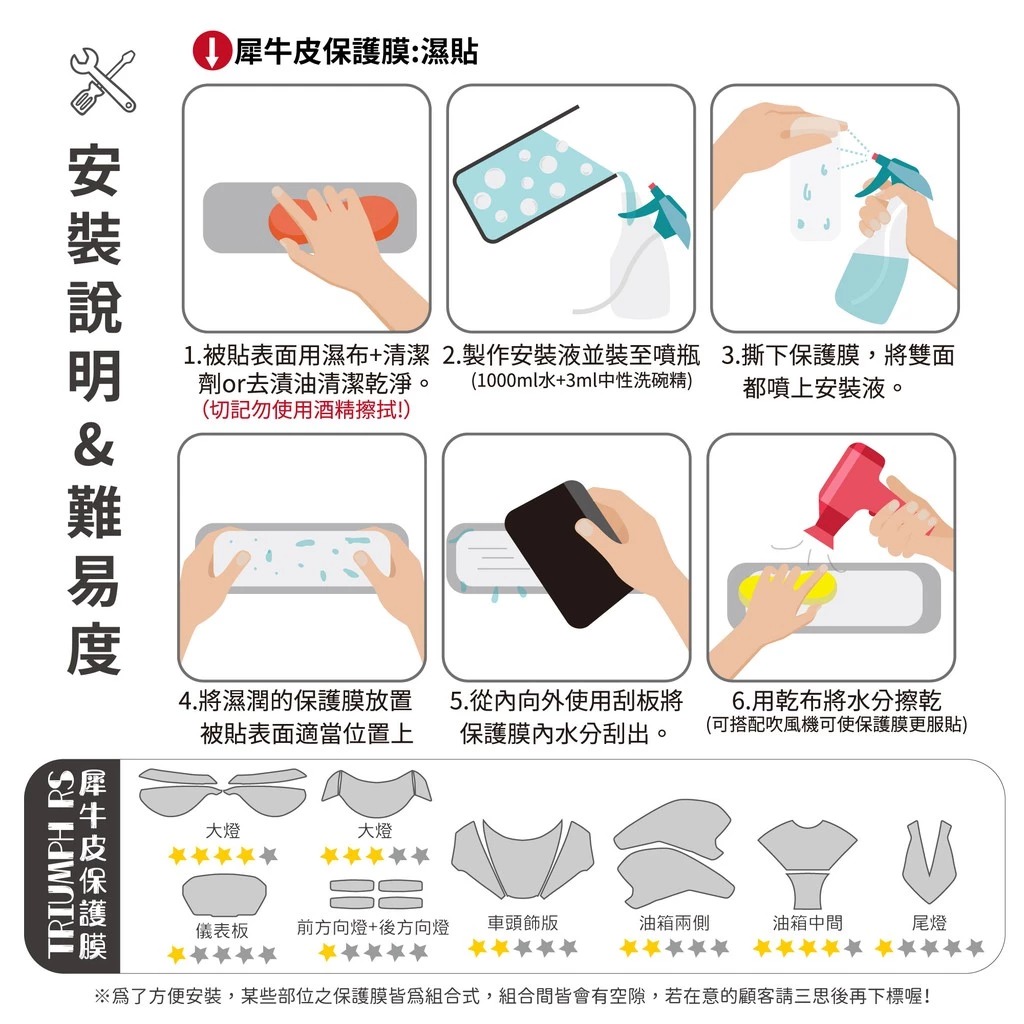 安裝說明&難易度

犀牛皮保護膜:濕貼

1.被貼表面用濕布+清潔劑or去漬油清潔乾淨。
(切記勿使用酒精擦拭!)

2.製作安裝液並裝至噴瓶
(1000ml水+3ml中性洗碗精)

3.撕下保護膜，將雙面都噴上安裝液。

4.將濕潤的保護膜放置被貼表面適當位置上

5.從內向外使用刮板將保護膜內水分刮出。

6.用乾布將水分擦乾
(可搭配吹風機可使保護膜更服貼)

TRIUMPH RS 犀牛皮保護膜

大燈
★★★★★

大燈
★★★★★

儀表板
★★★★★

前方向燈+後方向燈
★★★★★

車頭飾版
★★★★★

油箱兩側
★★★★★

油箱中間
★★★★★

尾燈
★★★★★

※爲了方便安裝，某些部位之保護膜皆爲組合式，組合間皆會有空隙，若在意的顧客請三思後再下標喔!